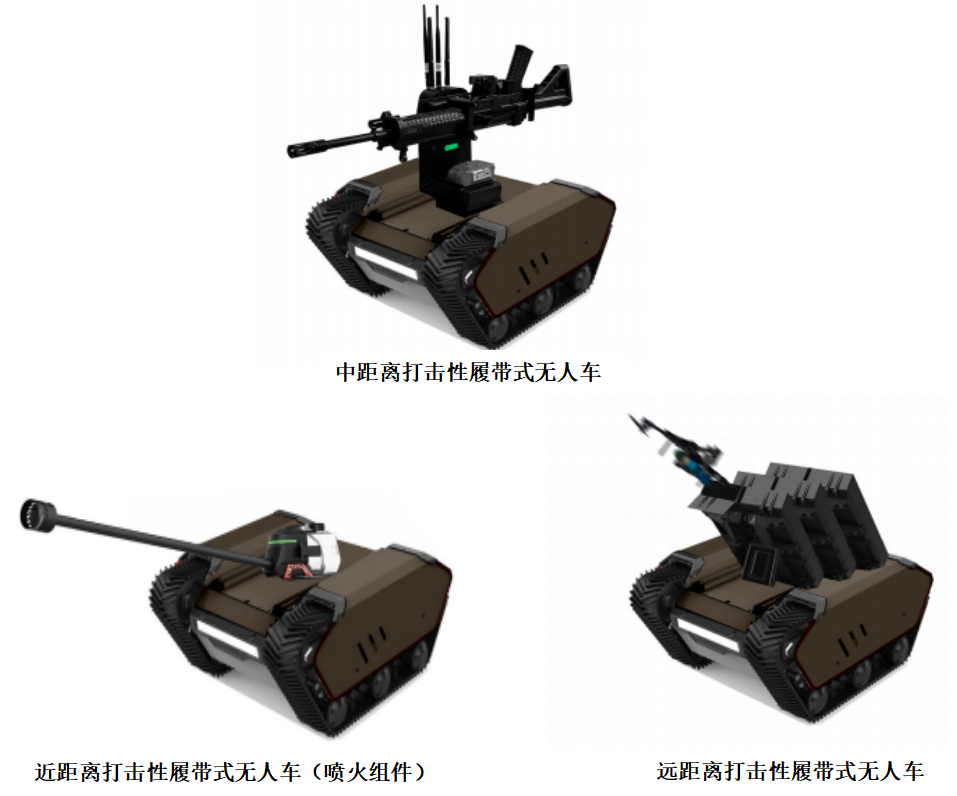 中距离打击性履带式无人车

近距离打击性履带式无人车（喷火组件）

远距离打击性履带式无人车